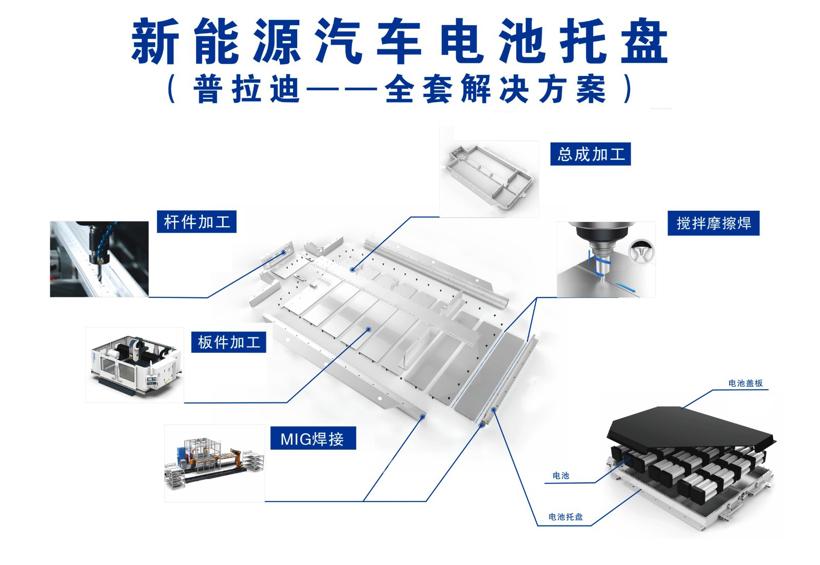 新能源汽车电池托盘
（普拉迪——全套解决方案）

总成加工

杆件加工

搅拌摩擦焊

板件加工

MIG焊接

电池盖板

电池

电池托盘