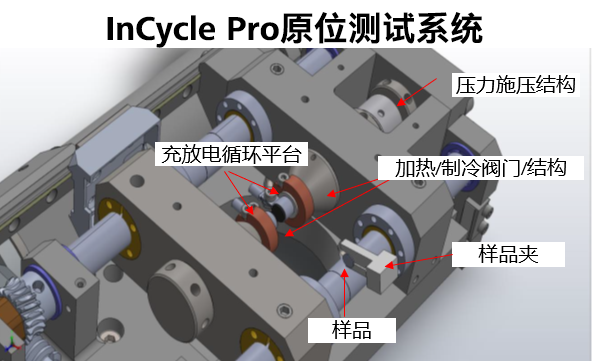 InCycle Pro原位测试系统

压力施压结构

充放电循环平台

加热/制冷阀门/结构

样品夹

样品